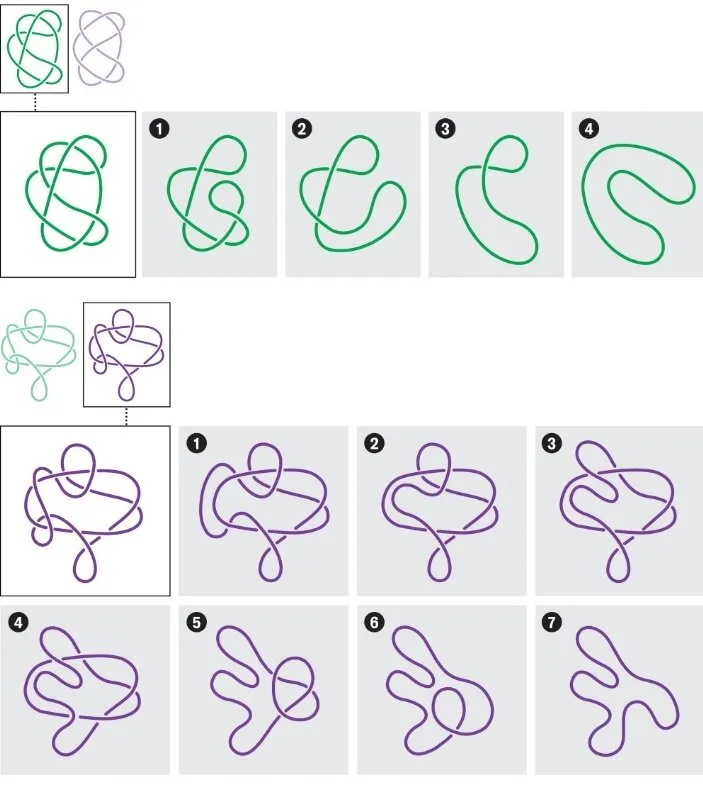 1
2
3
4
1
2
3
4
5
6
7