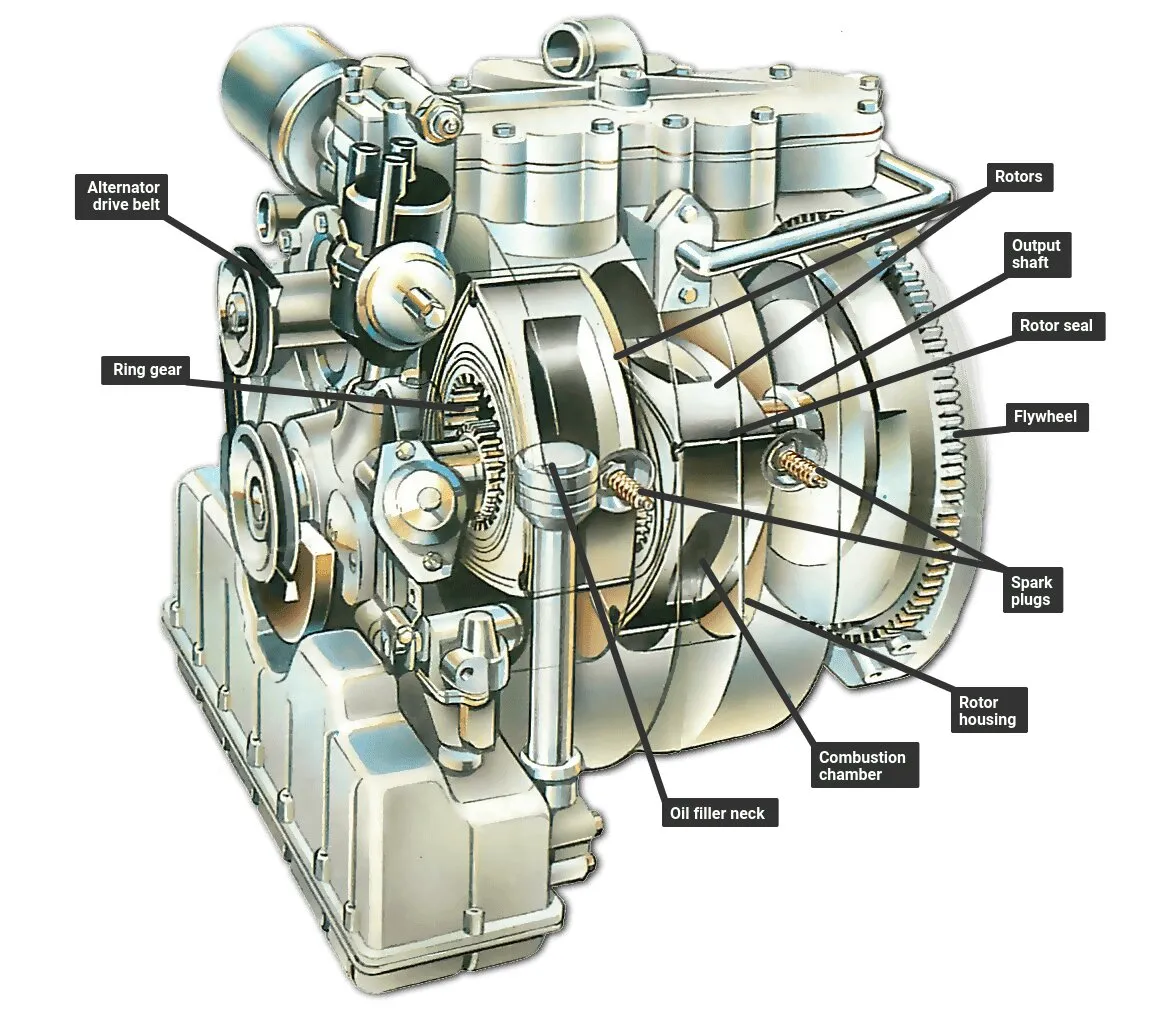 Alternator drive belt

Ring gear

Rotors

Output shaft

Rotor seal

Flywheel

Spark plugs

Rotor housing

Combustion chamber

Oil filler neck