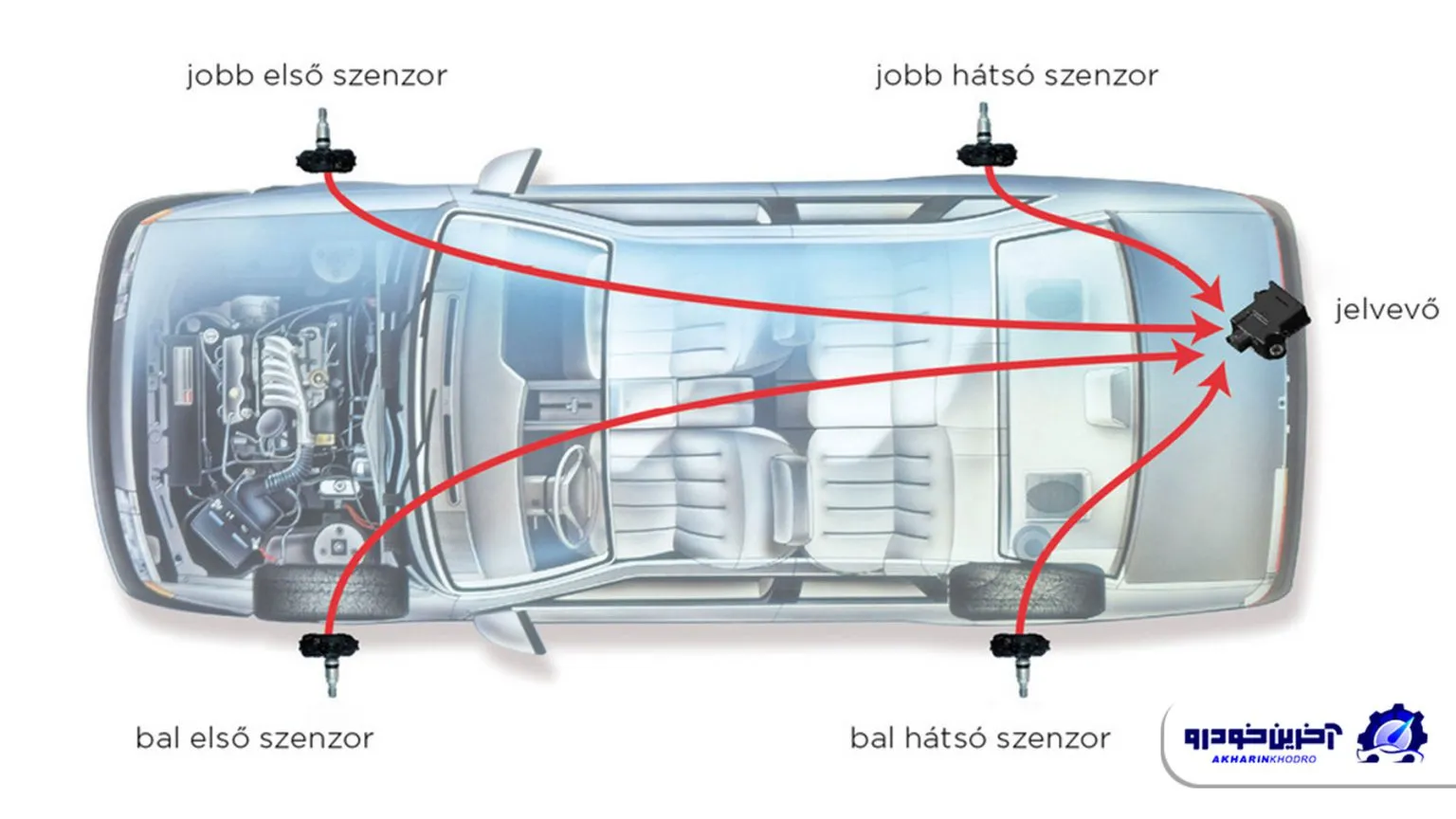 jobb első szenzor

jobb hátsó szenzor

jelvevő

bal első szenzor

bal hátsó szenzor

آخرین خودرو
AKHARINKHODRO