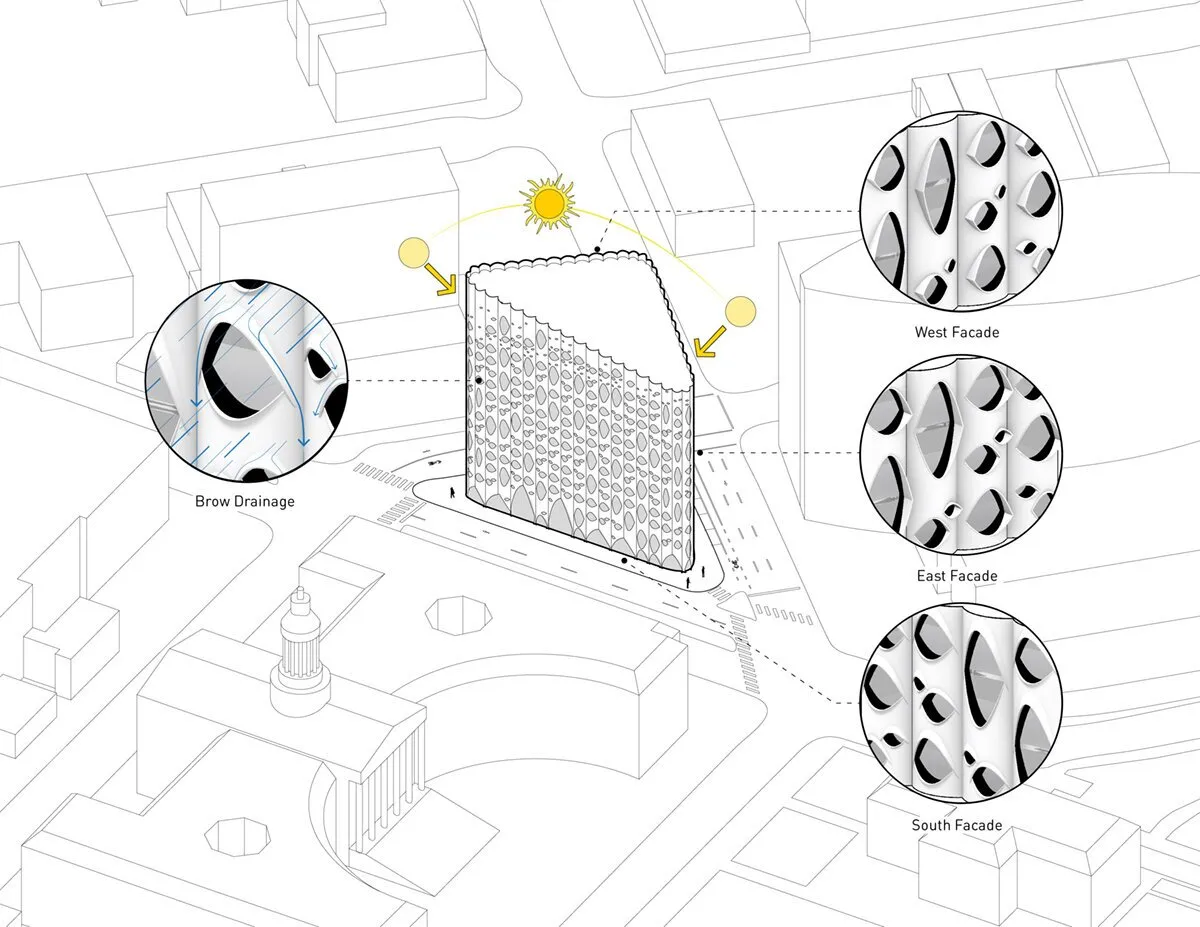 Brow Drainage

West Facade

East Facade

South Facade